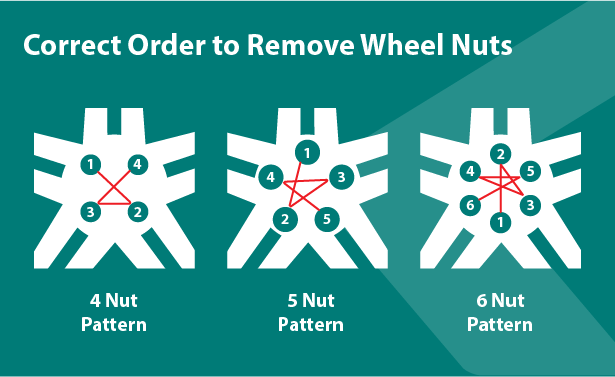 Correct Order to Remove Wheel Nuts

1 4 3 2

4 Nut Pattern

1 4 3 2 5

5 Nut Pattern

2 4 5 6 3 1

6 Nut Pattern